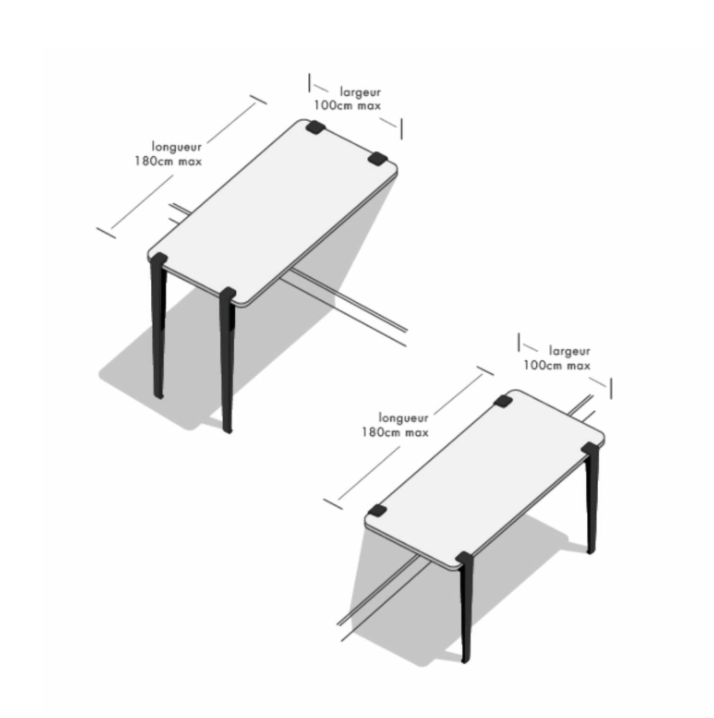 largeur
100cm max

longueur
180cm max

largeur
100cm max

longueur
180cm max